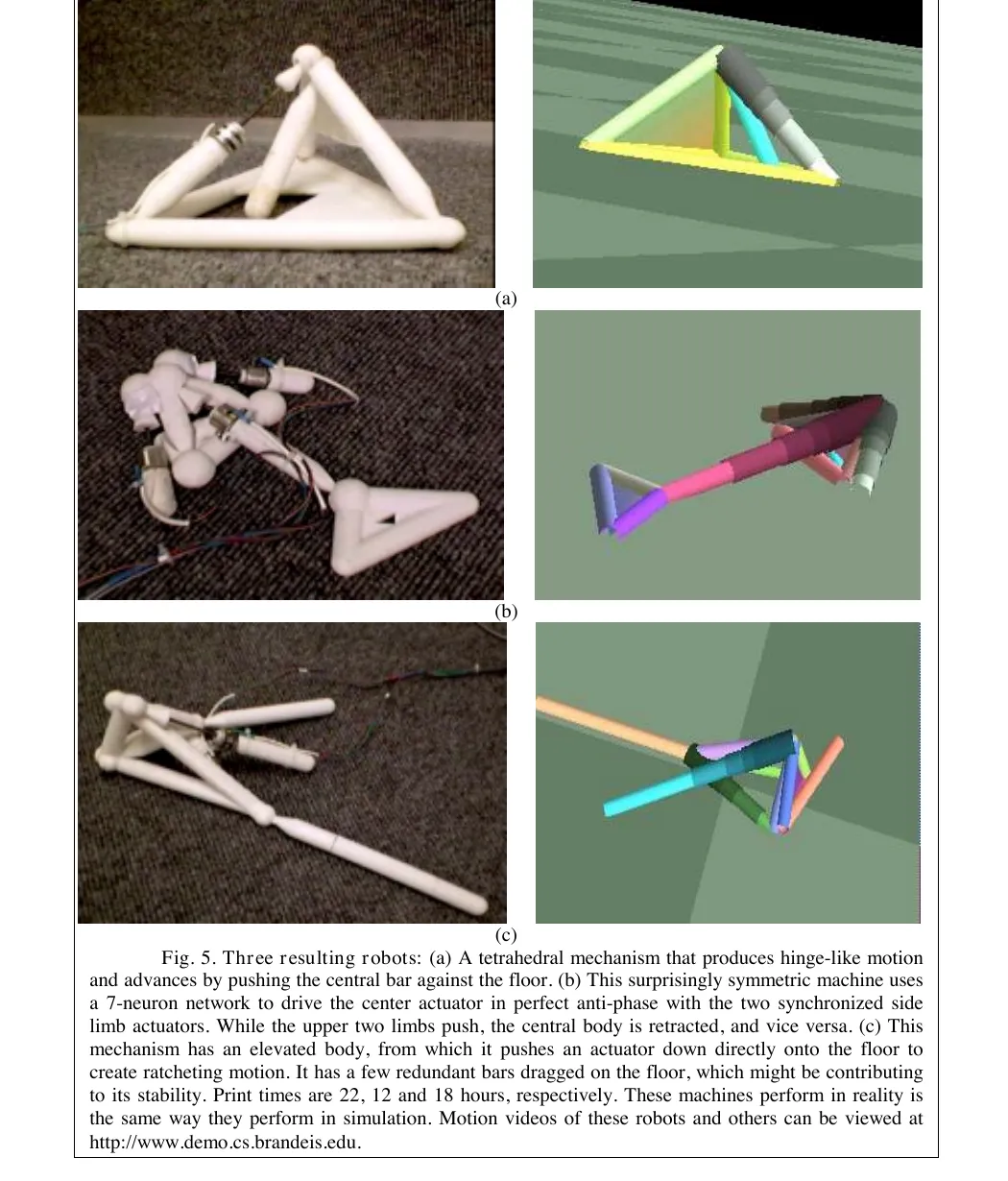 (a)

(b)

(c)

Fig. 5. Three resulting robots: (a) A tetrahedral mechanism that produces hinge-like motion and advances by pushing the central bar against the floor. (b) This surprisingly symmetric machine uses a 7-neuron network to drive the center actuator in perfect anti-phase with the two synchronized side limb actuators. While the upper two limbs push, the central body is retracted, and vice versa. (c) This mechanism has an elevated body, from which it pushes an actuator down directly onto the floor to create ratcheting motion. It has a few redundant bars dragged on the floor, which might be contributing to its stability. Print times are 22, 12 and 18 hours, respectively. These machines perform in reality is the same way they perform in simulation. Motion videos of these robots and others can be viewed at http://www.demo.cs.brandeis.edu.